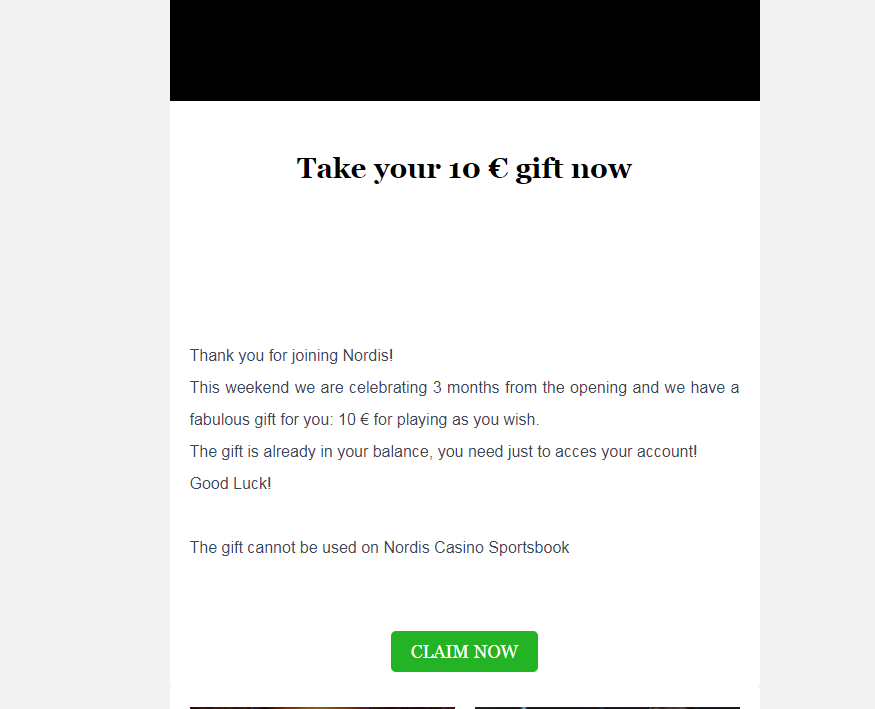 Take your 10 € gift now

Thank you for joining Nordis!
This weekend we are celebrating 3 months from the opening and we have a fabulous gift for you: 10 € for playing as you wish.
The gift is already in your balance, you need just to acces your account!
Good Luck!

The gift cannot be used on Nordis Casino Sportsbook

CLAIM NOW